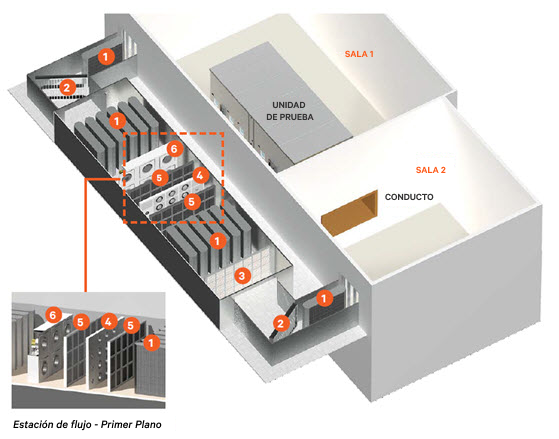 1
2
SALA 1
UNIDAD DE PRUEBA
1
6
5
4
5
SALA 2
CONDUCTO
1
3
1
2
6
5
4
5
1
Estación de flujo - Primer Plano